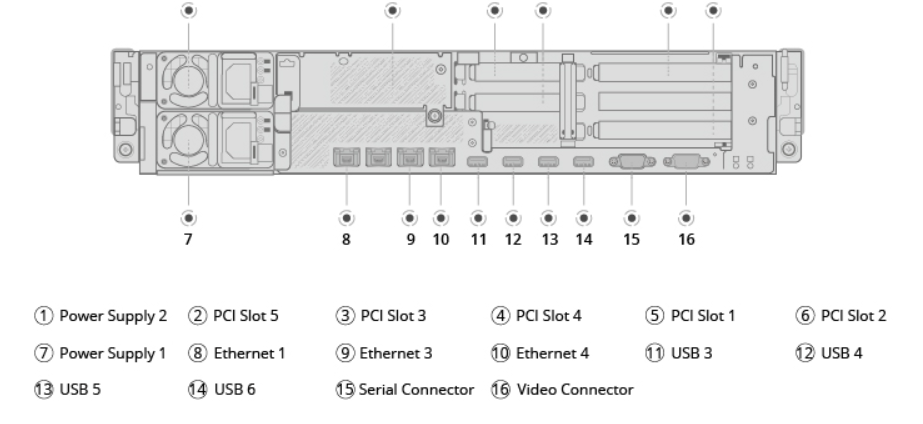 7
8
9
10
11
12
13
14
15
16

① Power Supply 2 ② PCI Slot 5 ③ PCI Slot 3 ④ PCI Slot 4 ⑤ PCI Slot 1 ⑥ PCI Slot 2
⑦ Power Supply 1 ⑧ Ethernet 1 ⑨ Ethernet 3 ⑩ Ethernet 4 ⑪ USB 3 ⑫ USB 4
⑬ USB 5 ⑭ USB 6 ⑮ Serial Connector ⑯ Video Connector